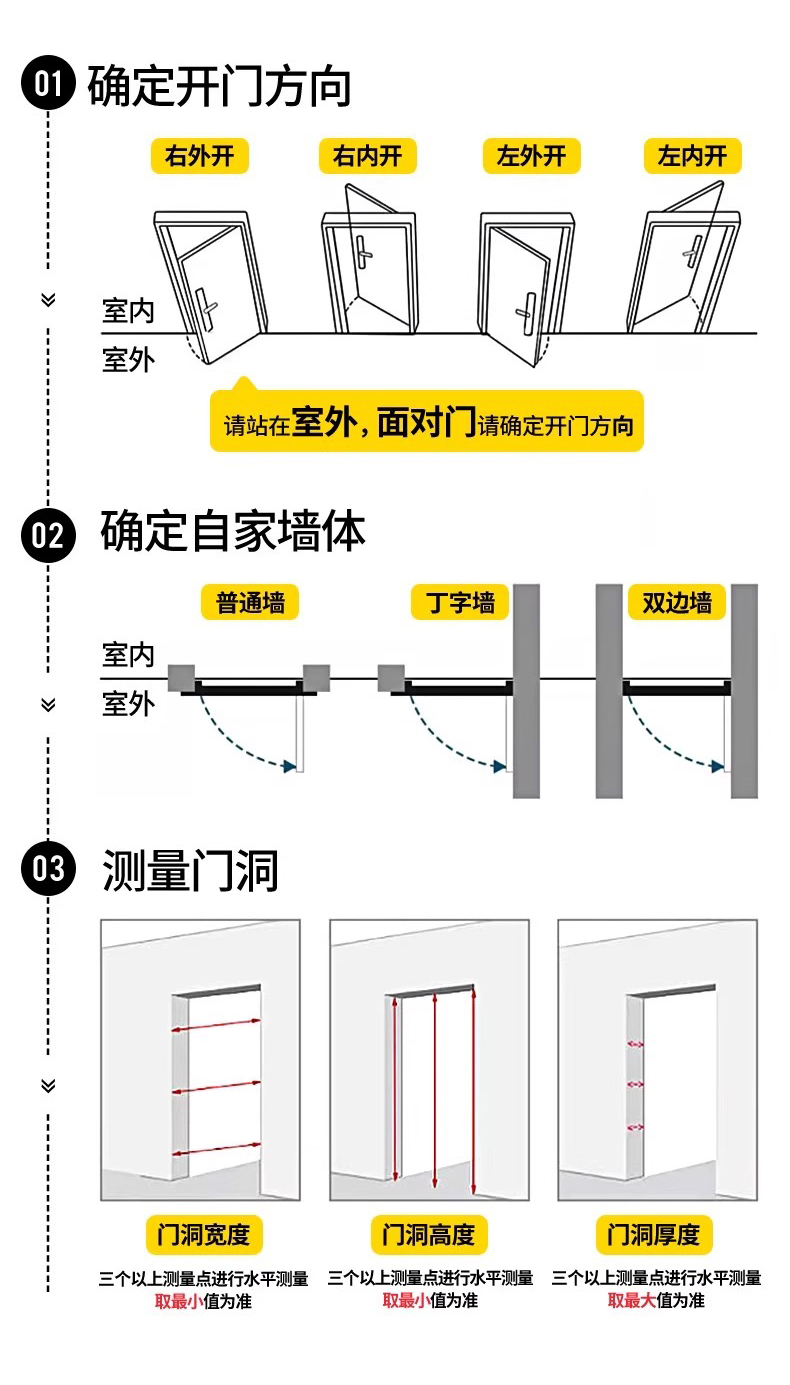 01 确定开门方向

右外开
右内开
左外开
左内开

室内
室外

请站在室外，面对门请确定开门方向

02 确定自家墙体

普通墙
丁字墙
双边墙

室内
室外

03 测量门洞

门洞宽度
三个以上测量点进行水平测量
取最小值为准

门洞高度
三个以上测量点进行水平测量
取最小值为准

门洞厚度
三个以上测量点进行水平测量
取最大值为准